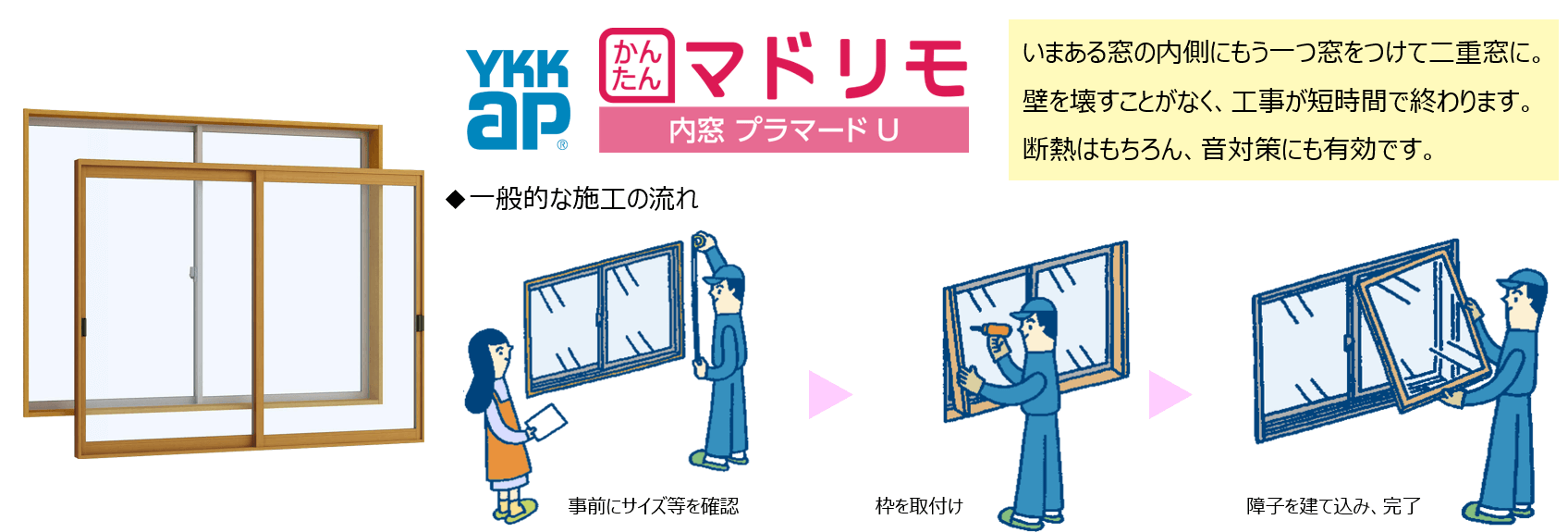 YKK ap®

かんたん マドリモ
内窓 プラマードU

いまある窓の内側にもう一つ窓をつけて二重窓に。
壁を壊すことがなく、工事が短時間で終わります。
断熱はもちろん、音対策にも有効です。

◆一般的な施工の流れ

事前にサイズ等を確認

枠を取付け

障子を建て込み、完了